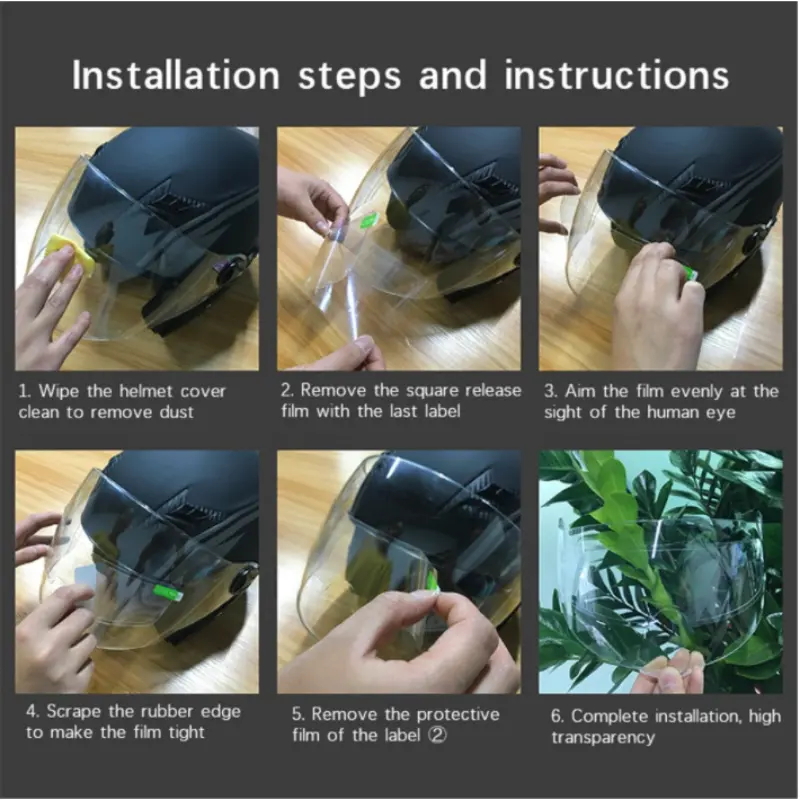 Installation steps and instructions

1. Wipe the helmet cover clean to remove dust

2. Remove the square release film with the last label

3. Aim the film evenly at the sight of the human eye

4. Scrape the rubber edge to make the film tight

5. Remove the protective film of the label ②

6. Complete installation, high transparency